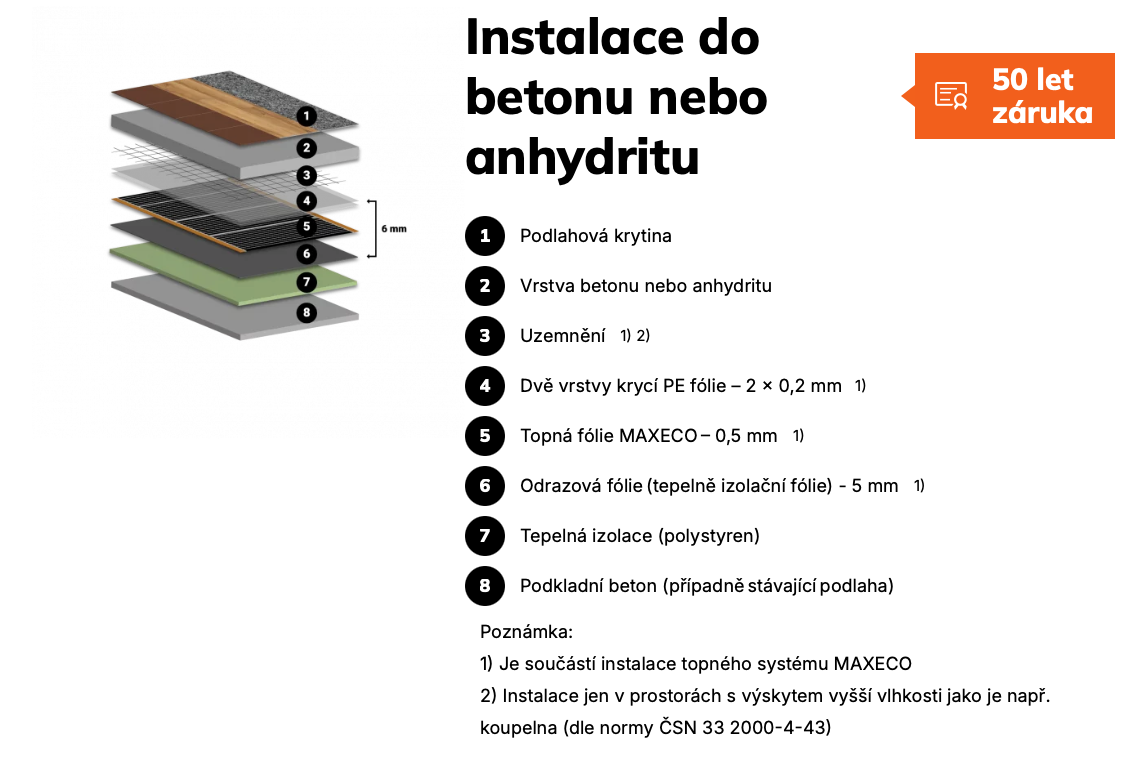 1
2
3
4
5
6
7
8
6 mm

Instalace do betonu nebo anhydritu

50 let záruka

1 Podlahová krytina

2 Vrstva betonu nebo anhydritu

3 Uzemnění 1) 2)

4 Dvě vrstvy krycí PE fólie – 2 × 0,2 mm 1)

5 Topná fólie MAXECO – 0,5 mm 1)

6 Odrazová fólie (tepelně izolační fólie) - 5 mm 1)

7 Tepelná izolace (polystyren)

8 Podkladní beton (případně stávající podlaha)

Poznámka:
1) Je součástí instalace topného systému MAXECO
2) Instalace jen v prostorách s výskytem vyšší vlhkosti jako je např. koupelna (dle normy ČSN 33 2000-4-43)